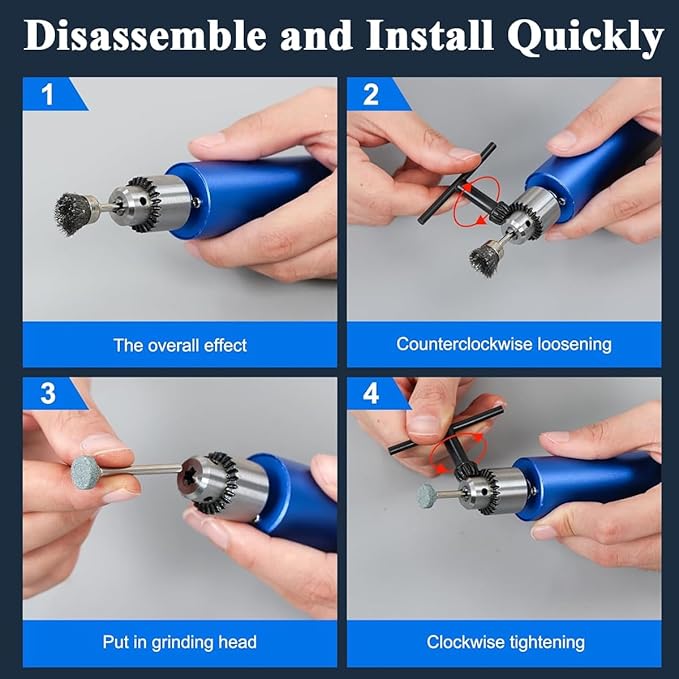 Disassemble and Install Quickly

1

The overall effect

2

Counterclockwise loosening

3

Put in grinding head

4

Clockwise tightening