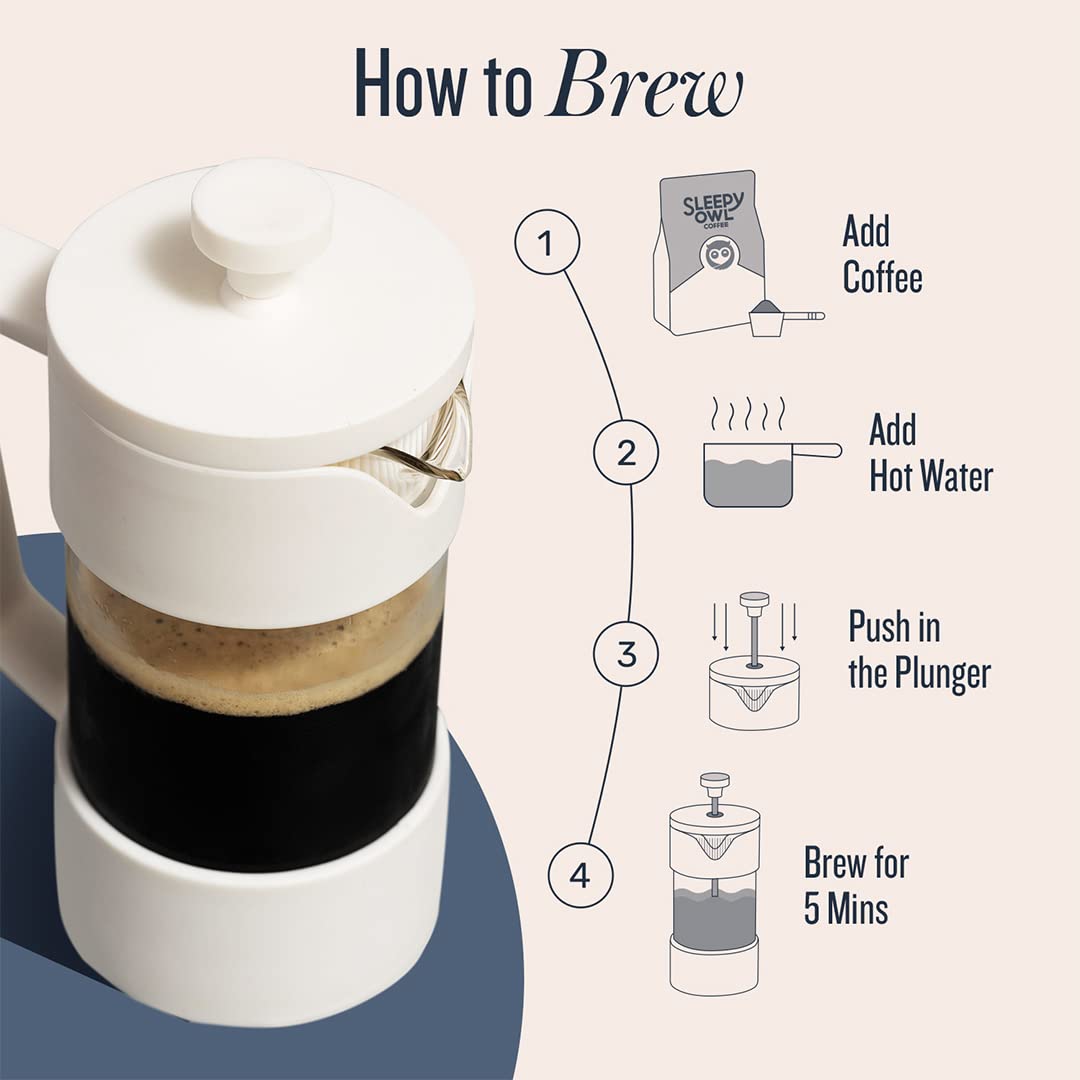 How to Brew

1

SLEEPY OWL COFFEE

Add Coffee

2

Add Hot Water

3

Push in the Plunger

4

Brew for 5 Mins