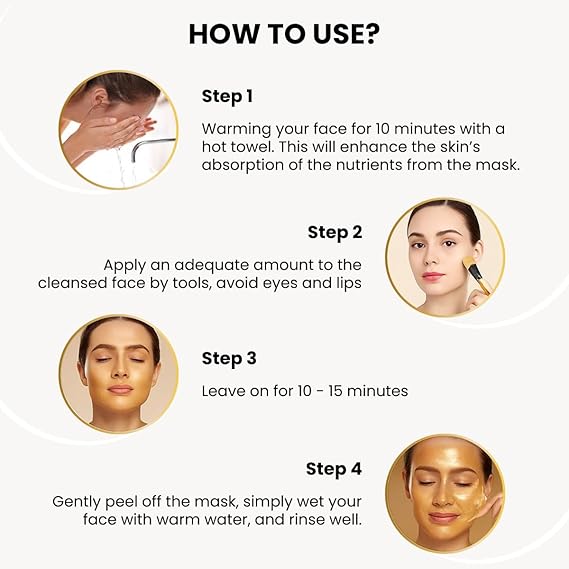 HOW TO USE?

Step 1

Warming your face for 10 minutes with a hot towel. This will enhance the skin's absorption of the nutrients from the mask.

Step 2

Apply an adequate amount to the cleansed face by tools, avoid eyes and lips

Step 3

Leave on for 10 - 15 minutes

Step 4

Gently peel off the mask, simply wet your face with warm water, and rinse well.